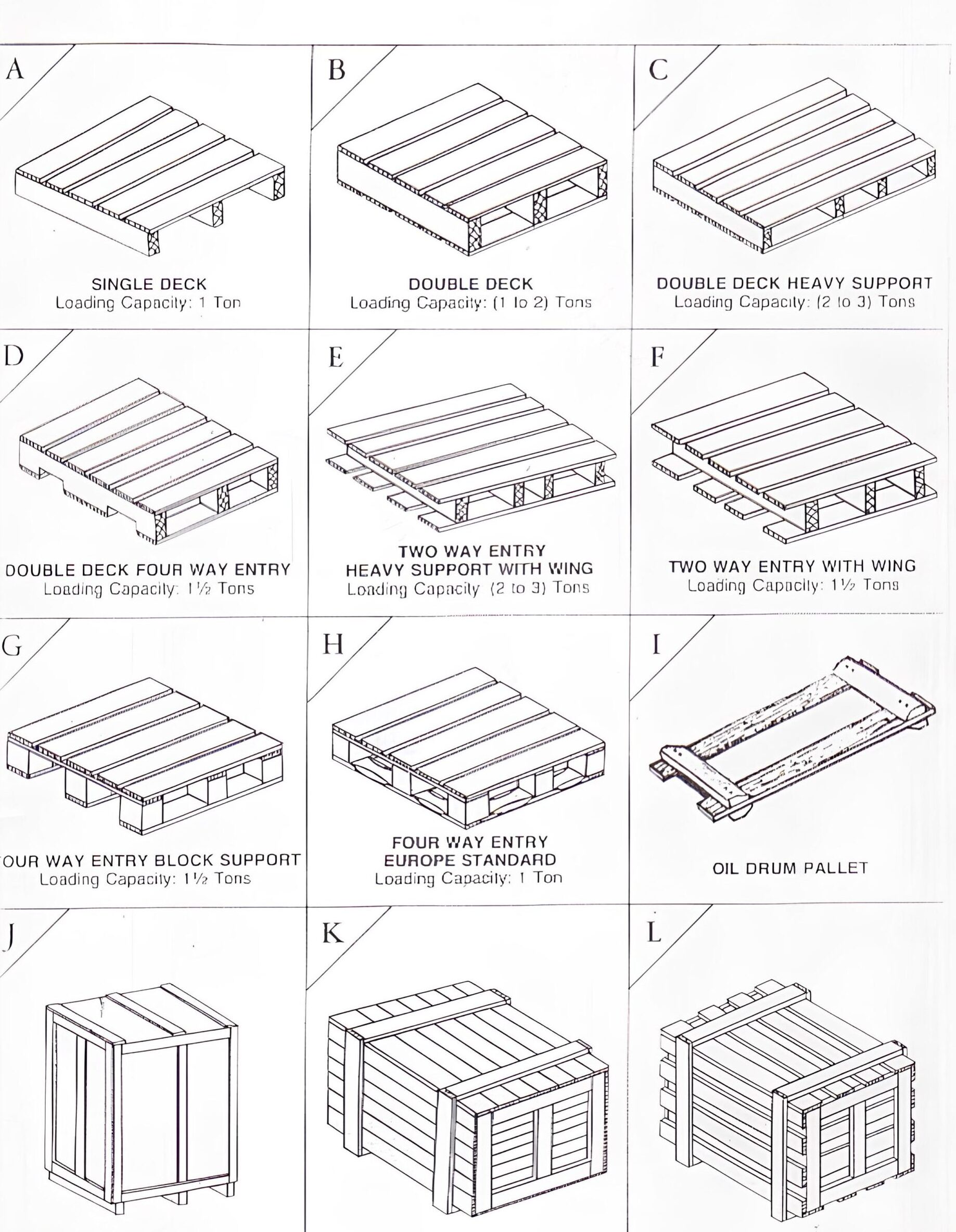 A

SINGLE DECK
Loading Capacity: 1 Ton

B

DOUBLE DECK
Loading Capacity: (1 to 2) Tons

C

DOUBLE DECK HEAVY SUPPORT
Loading Capacity: (2 to 3) Tons

D

DOUBLE DECK FOUR WAY ENTRY
Loading Capacity: 1½ Tons

E

TWO WAY ENTRY
HEAVY SUPPORT WITH WING
Loading Capacity (2 to 3) Tons

F

TWO WAY ENTRY WITH WING
Loading Capacity: 1½ Tons

G

OUR WAY ENTRY BLOCK SUPPORT
Loading Capacity: 1½ Tons

H

FOUR WAY ENTRY
EUROPE STANDARD
Loading Capacity: 1 Ton

I

OIL DRUM PALLET

J

K

L